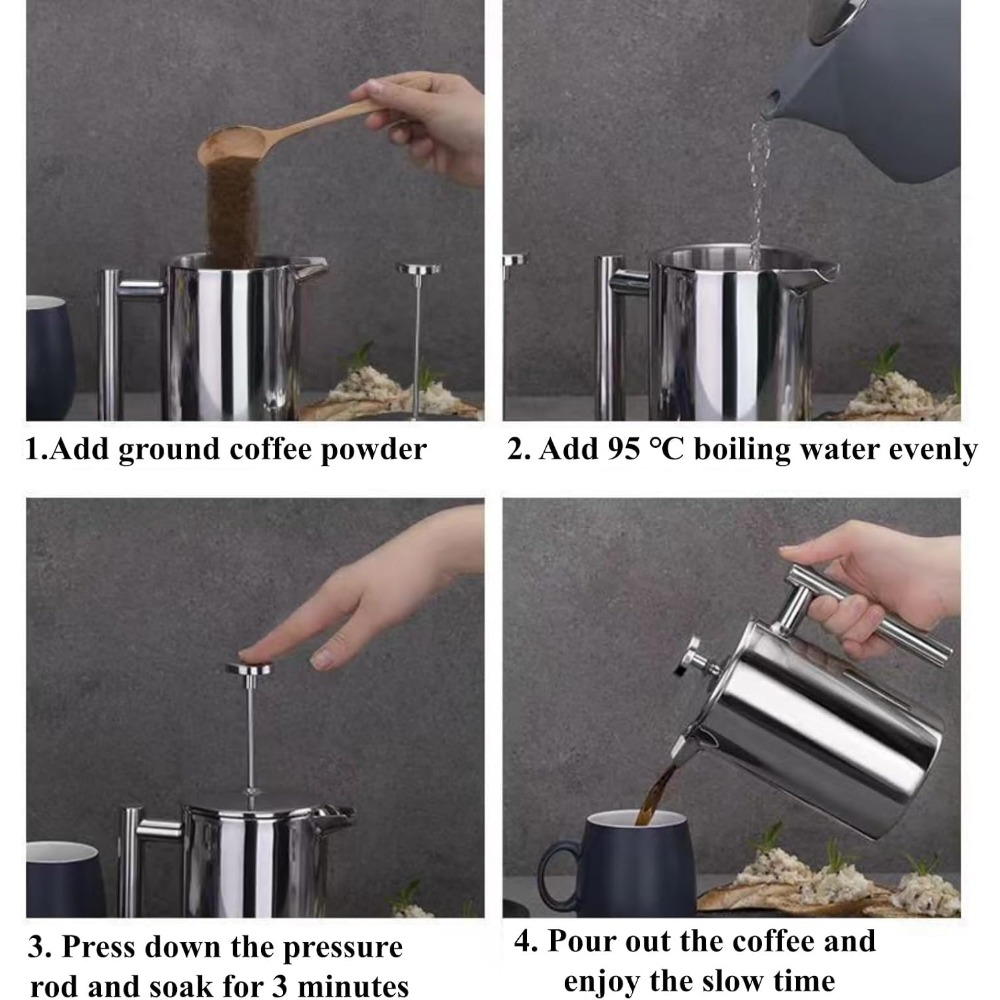 1.Add ground coffee powder

2. Add 95 °C boiling water evenly

3. Press down the pressure rod and soak for 3 minutes

4. Pour out the coffee and enjoy the slow time